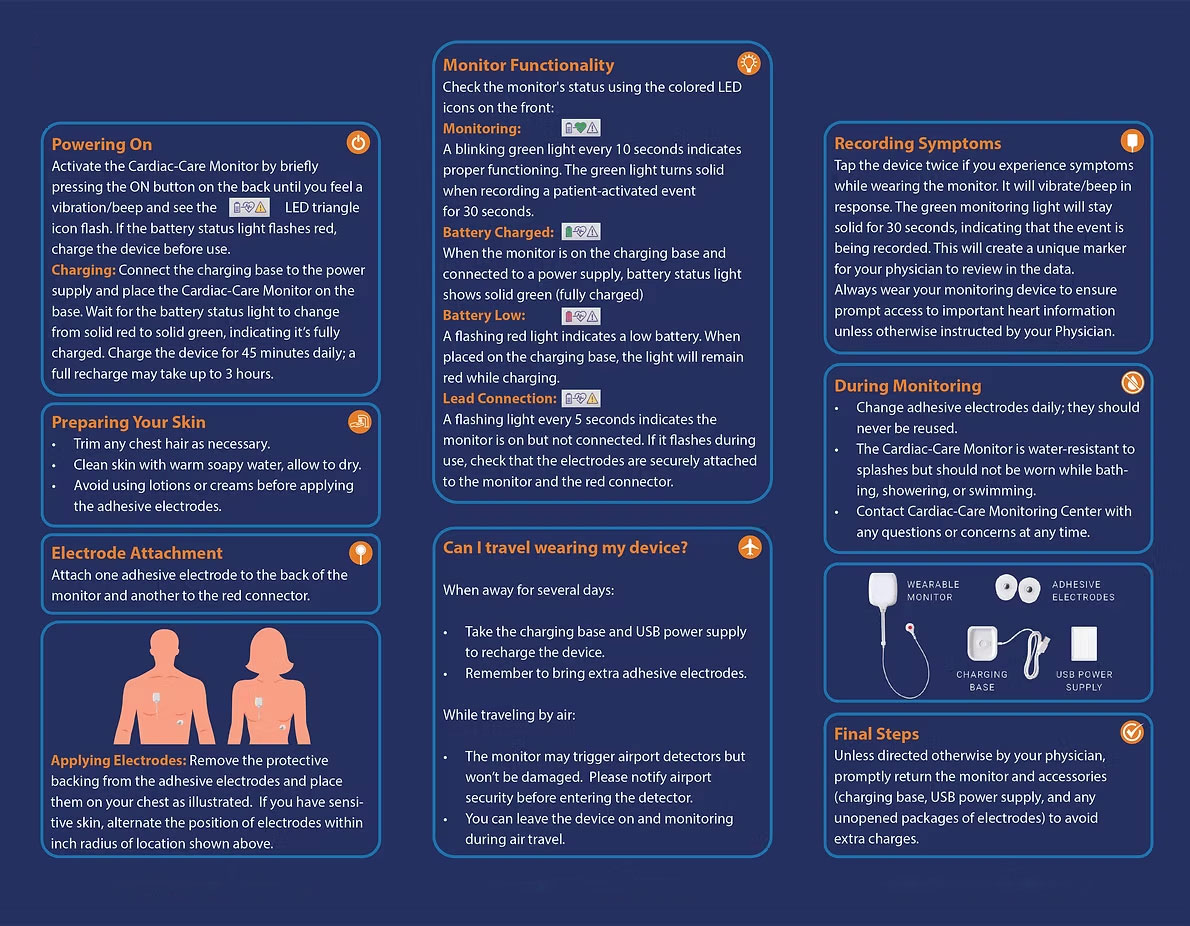 Powering On
Activate the Cardiac-Care Monitor by briefly pressing the ON button on the back until you feel a vibration/beep and see the LED triangle icon flash. If the battery status light flashes red, charge the device before use.
Charging: Connect the charging base to the power supply and place the Cardiac-Care Monitor on the base. Wait for the battery status light to change from solid red to solid green, indicating it's fully charged. Charge the device for 45 minutes daily; a full recharge may take up to 3 hours.

Preparing Your Skin
• Trim any chest hair as necessary.
• Clean skin with warm soapy water, allow to dry.
• Avoid using lotions or creams before applying the adhesive electrodes.

Electrode Attachment
Attach one adhesive electrode to the back of the monitor and another to the red connector.

Applying Electrodes: Remove the protective backing from the adhesive electrodes and place them on your chest as illustrated. If you have sensitive skin, alternate the position of electrodes within inch radius of location shown above.

Monitor Functionality
Check the monitor's status using the colored LED icons on the front:
Monitoring:
A blinking green light every 10 seconds indicates proper functioning. The green light turns solid when recording a patient-activated event for 30 seconds.
Battery Charged:
When the monitor is on the charging base and connected to a power supply, battery status light shows solid green (fully charged)
Battery Low:
A flashing red light indicates a low battery. When placed on the charging base, the light will remain red while charging.
Lead Connection:
A flashing light every 5 seconds indicates the monitor is on but not connected. If it flashes during use, check that the electrodes are securely attached to the monitor and the red connector.

Can I travel wearing my device?
When away for several days:
• Take the charging base and USB power supply to recharge the device.
• Remember to bring extra adhesive electrodes.
While traveling by air:
• The monitor may trigger airport detectors but won't be damaged. Please notify airport security before entering the detector.
• You can leave the device on and monitoring during air travel.

Recording Symptoms
Tap the device twice if you experience symptoms while wearing the monitor. It will vibrate/beep in response. The green monitoring light will stay solid for 30 seconds, indicating that the event is being recorded. This will create a unique marker for your physician to review in the data.
Always wear your monitoring device to ensure prompt access to important heart information unless otherwise instructed by your Physician.

During Monitoring
• Change adhesive electrodes daily; they should never be reused.
• The Cardiac-Care Monitor is water-resistant to splashes but should not be worn while bathing, showering, or swimming.
• Contact Cardiac-Care Monitoring Center with any questions or concerns at any time.

WEARABLE MONITOR
ADHESIVE ELECTRODES
CHARGING BASE
USB POWER SUPPLY

Final Steps
Unless directed otherwise by your physician, promptly return the monitor and accessories (charging base, USB power supply, and any unopened packages of electrodes) to avoid extra charges.